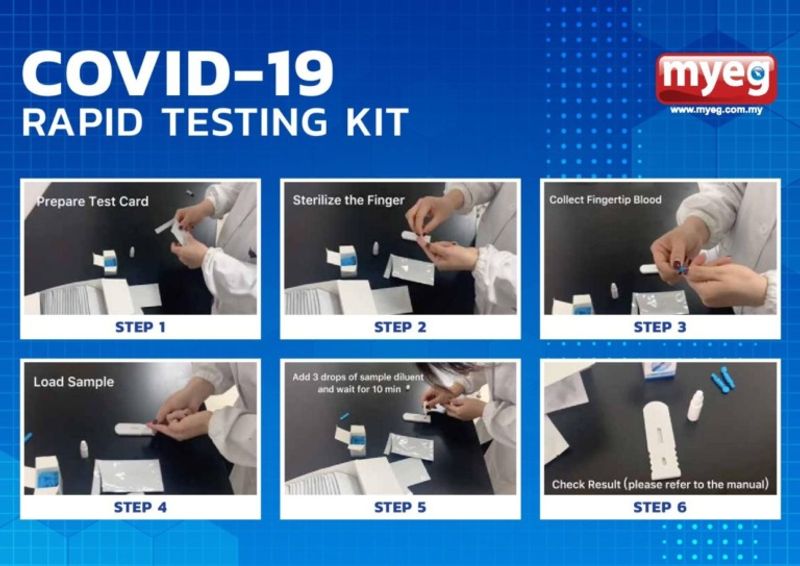 COVID-19
RAPID TESTING KIT

myeg
www.myeg.com.my

Prepare Test Card
STEP 1

Sterilize the Finger
STEP 2

Collect Fingertip Blood
STEP 3

Load Sample
STEP 4

Add 3 drops of sample diluent and wait for 10 min
STEP 5

Check Result (please refer to the manual)
STEP 6